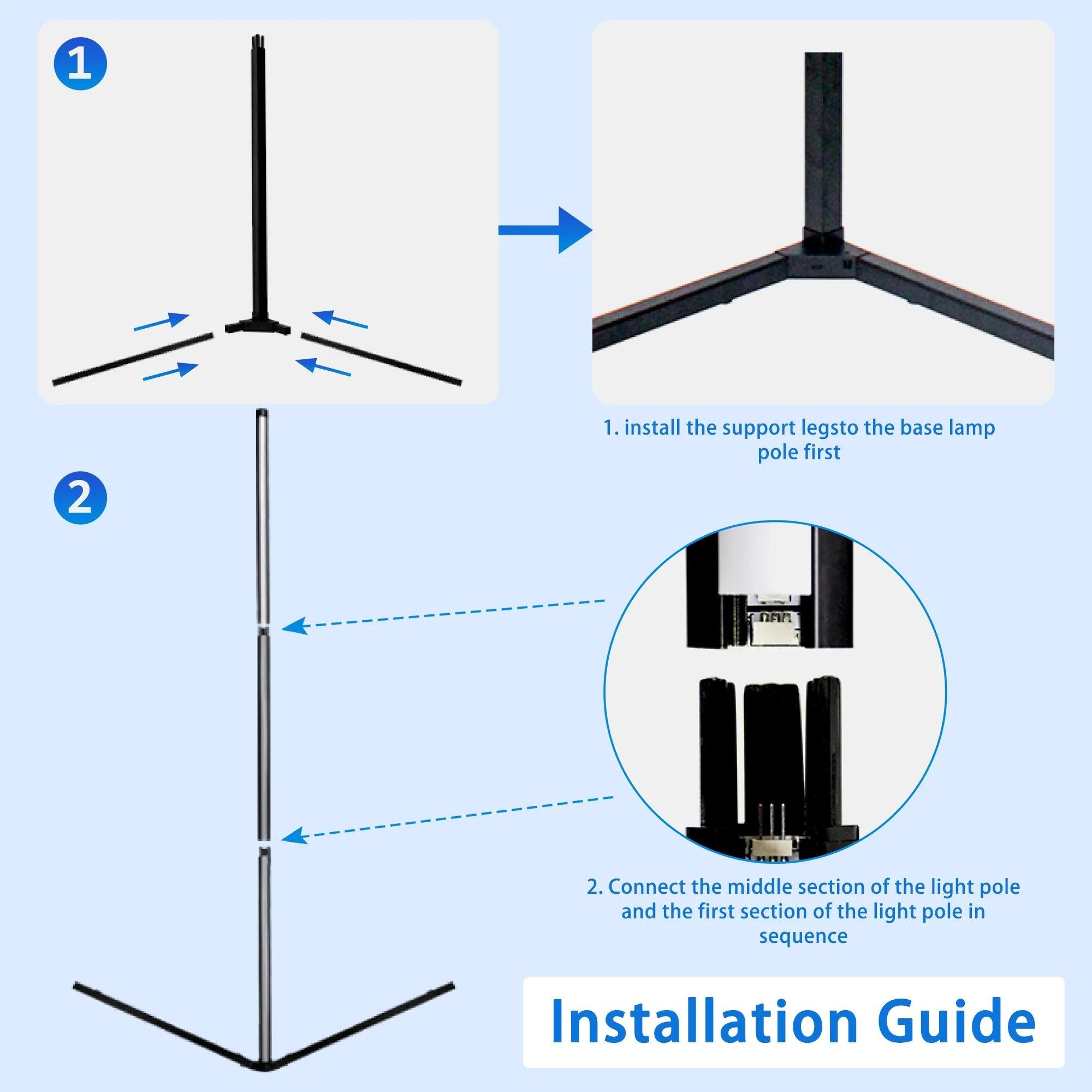 1

1. install the support legsto the base lamp pole first

2

2. Connect the middle section of the light pole and the first section of the light pole in sequence

Installation Guide